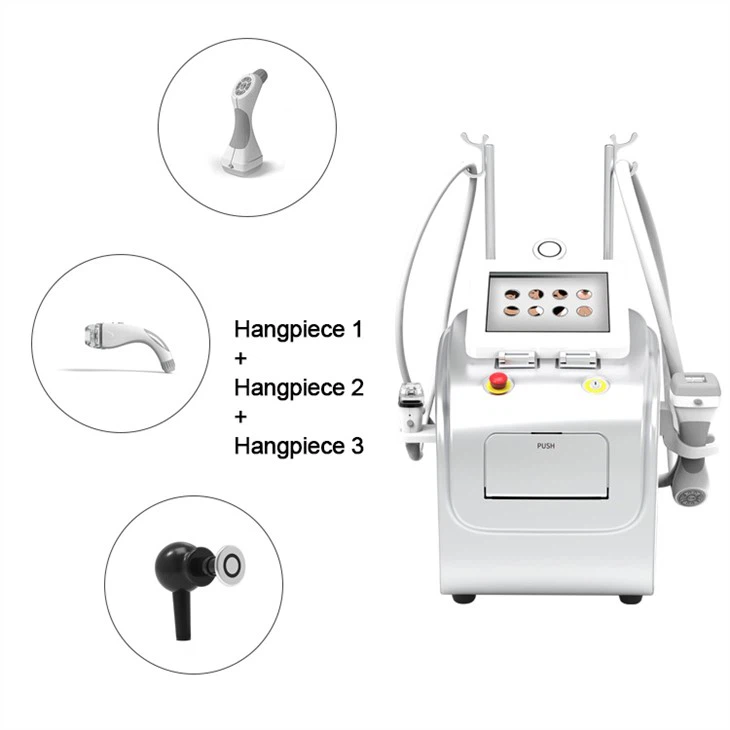 Hangpiece 1
+
Hangpiece 2
+
Hangpiece 3

PUSH